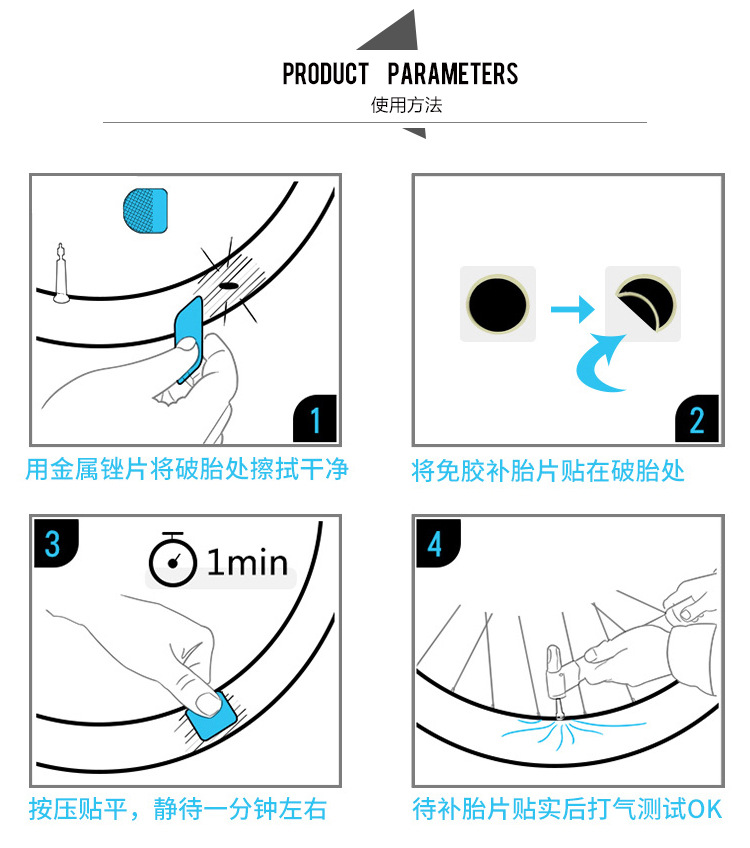 PRODUCT PARAMETERS
使用方法

1
用金属锉片将破胎处擦拭干净

2
将免胶补胎片贴在破胎处

3
1min
按压贴平，静待一分钟左右

4
待补胎片贴实后打气测试OK